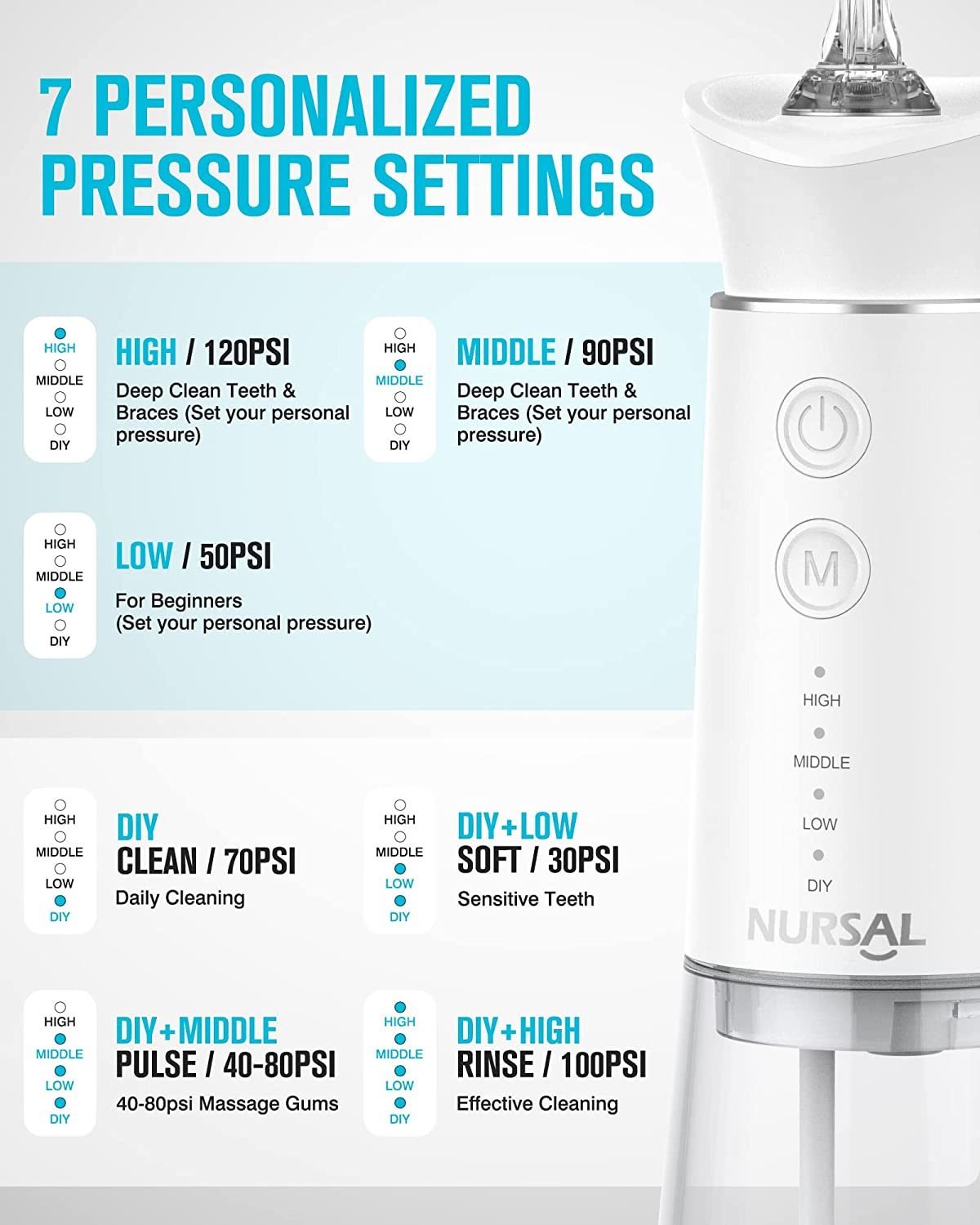 7 PERSONALIZED PRESSURE SETTINGS

HIGH
MIDDLE
LOW
DIY

HIGH / 120PSI
Deep Clean Teeth & Braces (Set your personal pressure)

HIGH
MIDDLE
LOW
DIY

MIDDLE / 90PSI
Deep Clean Teeth & Braces (Set your personal pressure)

HIGH
MIDDLE
LOW
DIY

LOW / 50PSI
For Beginners
(Set your personal pressure)

HIGH
MIDDLE
LOW
DIY

DIY
CLEAN / 70PSI
Daily Cleaning

HIGH
MIDDLE
LOW
DIY

DIY+LOW
SOFT / 30PSI
Sensitive Teeth

HIGH
MIDDLE
LOW
DIY

DIY+MIDDLE
PULSE / 40-80PSI
40-80psi Massage Gums

HIGH
MIDDLE
LOW
DIY

DIY+HIGH
RINSE / 100PSI
Effective Cleaning

M

HIGH
MIDDLE
LOW
DIY

NURSAL